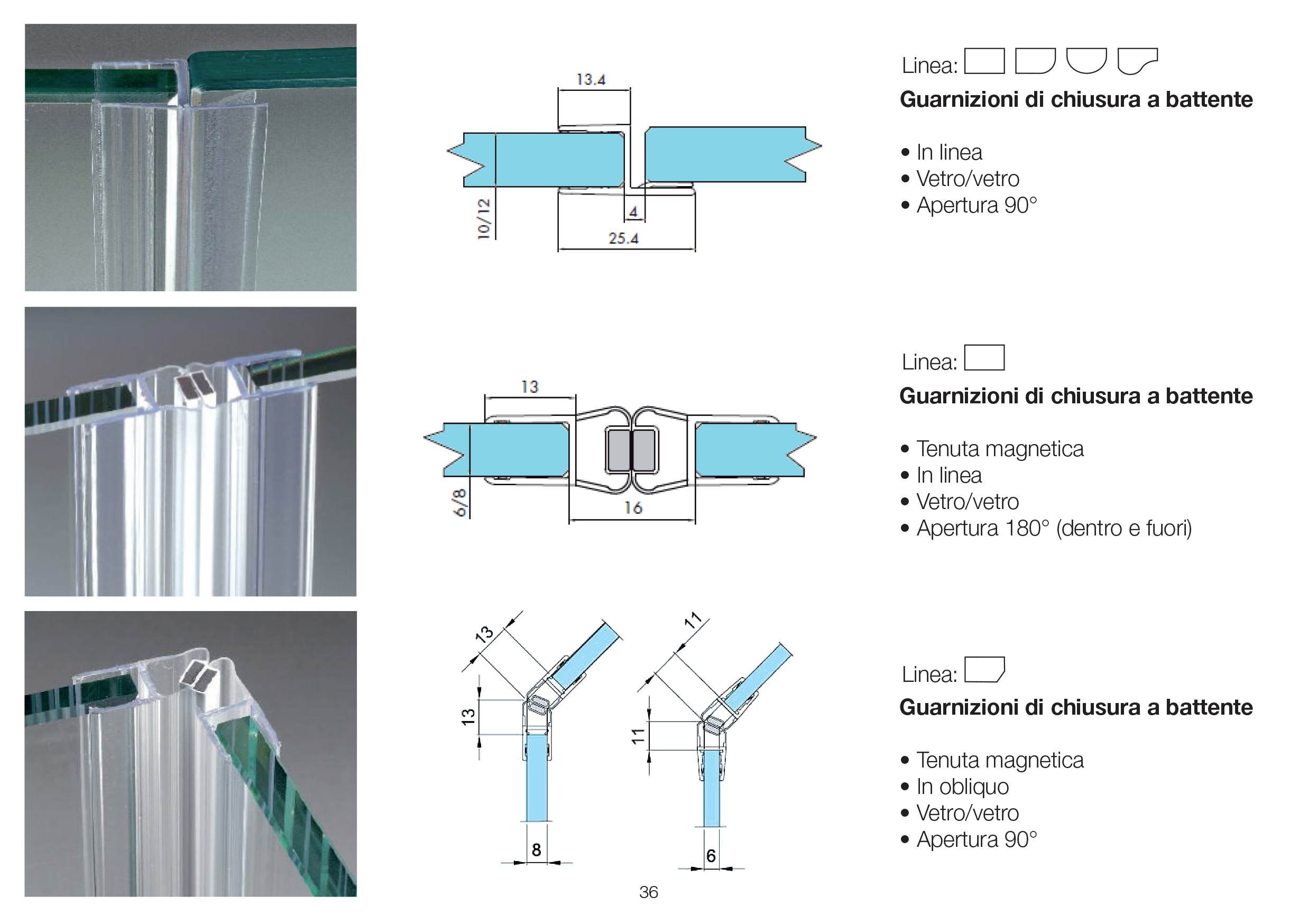 13.4

10/12

4

25.4

Linea:

**Guarnizioni di chiusura a battente**

• In linea
• Vetro/vetro
• Apertura 90°

13

6/8

16

Linea:

**Guarnizioni di chiusura a battente**

• Tenuta magnetica
• In linea
• Vetro/vetro
• Apertura 180° (dentro e fuori)

13

13

8

11

11

6

Linea:

**Guarnizioni di chiusura a battente**

• Tenuta magnetica
• In obliquo
• Vetro/vetro
• Apertura 90°

36