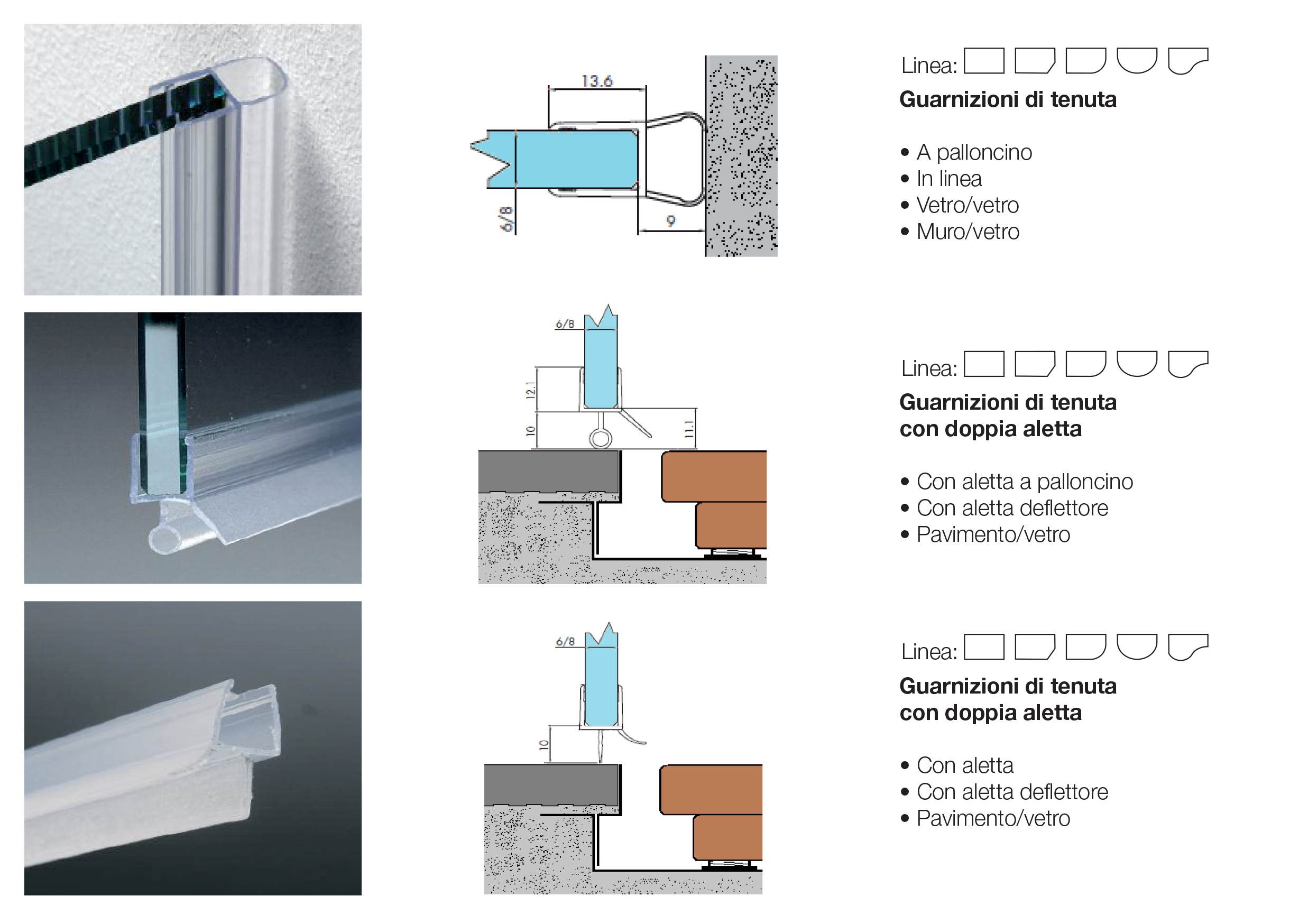 13.6

6/8

9

Linea:

**Guarnizioni di tenuta**

• A palloncino
• In linea
• Vetro/vetro
• Muro/vetro

6/8

12.1

10

11.1

Linea:

**Guarnizioni di tenuta con doppia aletta**

• Con aletta a palloncino
• Con aletta deflettore
• Pavimento/vetro

6/8

10

Linea:

**Guarnizioni di tenuta con doppia aletta**

• Con aletta
• Con aletta deflettore
• Pavimento/vetro