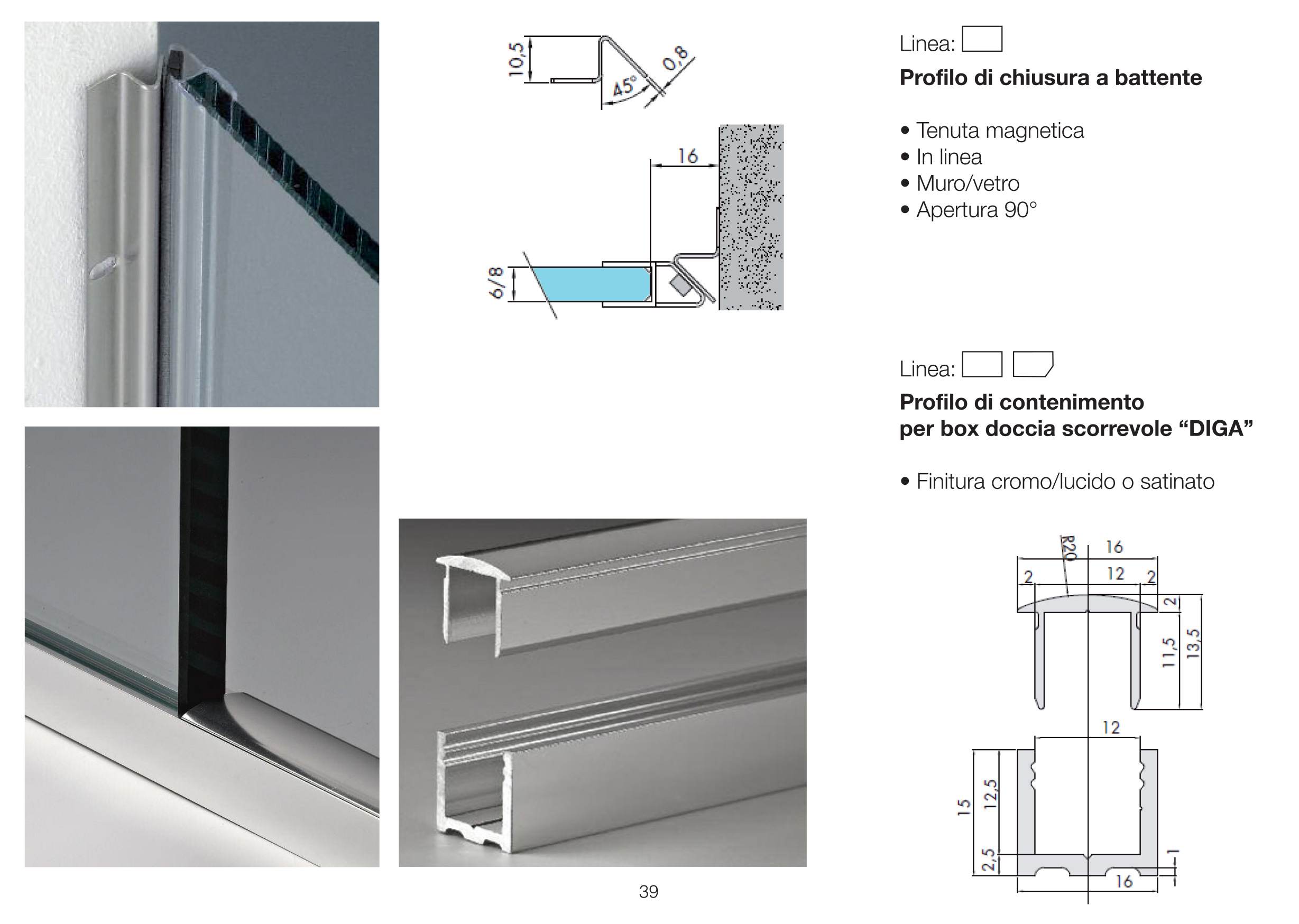 10,5
45°
0,8
16
6/8

Linea:

**Profilo di chiusura a battente**

• Tenuta magnetica
• In linea
• Muro/vetro
• Apertura 90°

Linea:

**Profilo di contenimento per box doccia scorrevole “DIGA”**

• Finitura cromo/lucido o satinato

R20
16
2
12
2
2
11,5
13,5
12
15
12,5
2,5
1
16

39